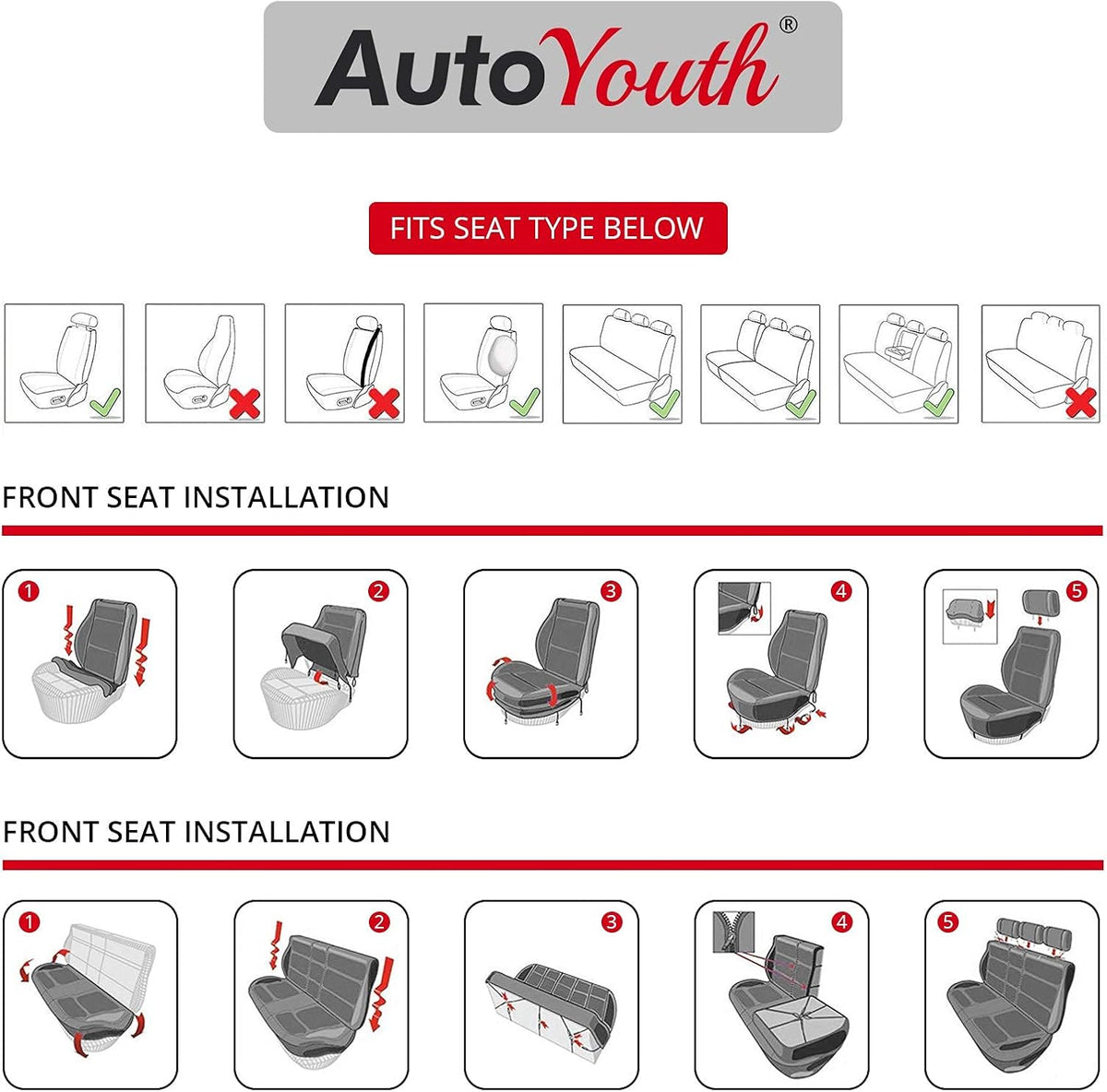 AutoYouth®

FITS SEAT TYPE BELOW

FRONT SEAT INSTALLATION

1
2
3
4
5

FRONT SEAT INSTALLATION

1
2
3
4
5