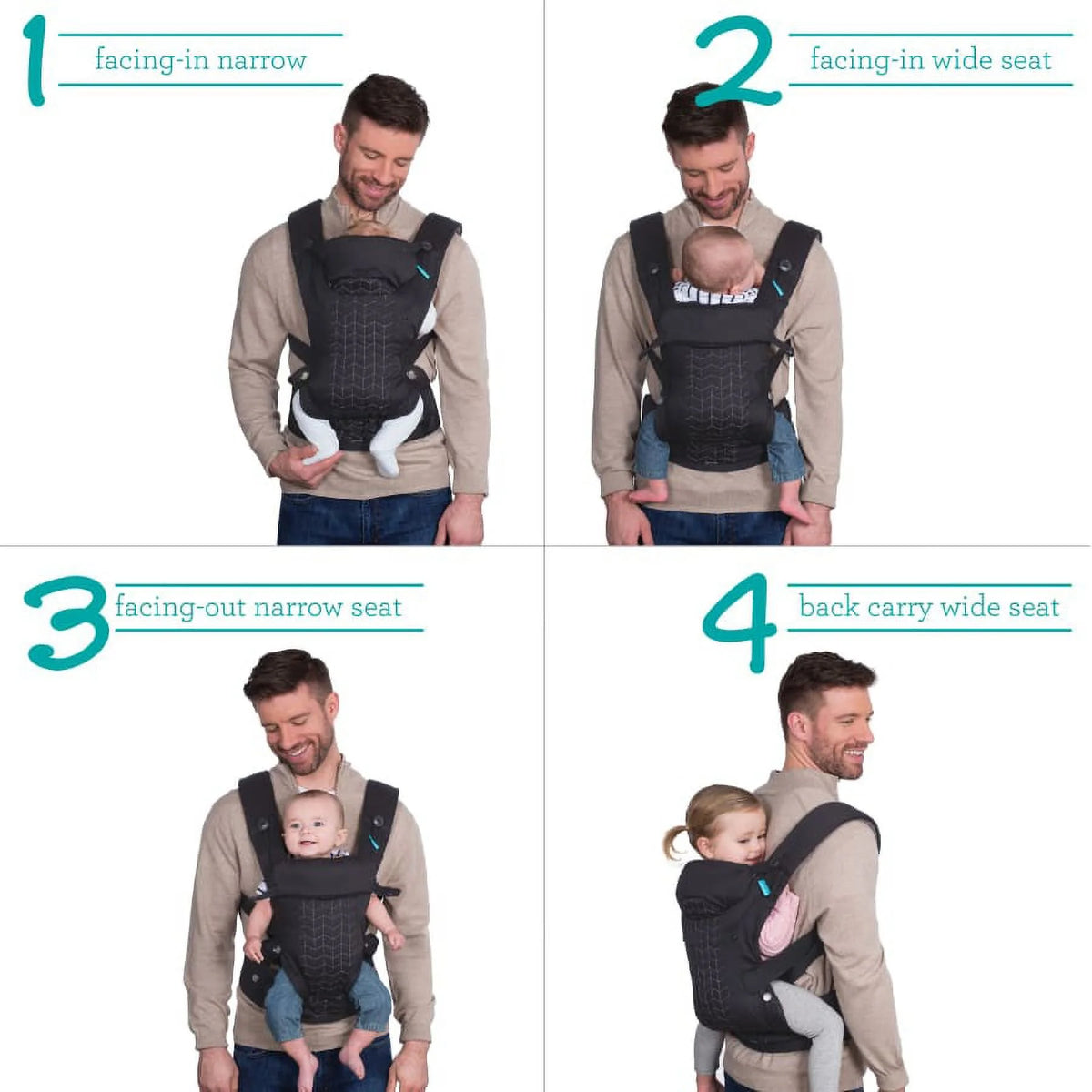 1 facing-in narrow

2 facing-in wide seat

3 facing-out narrow seat

4 back carry wide seat